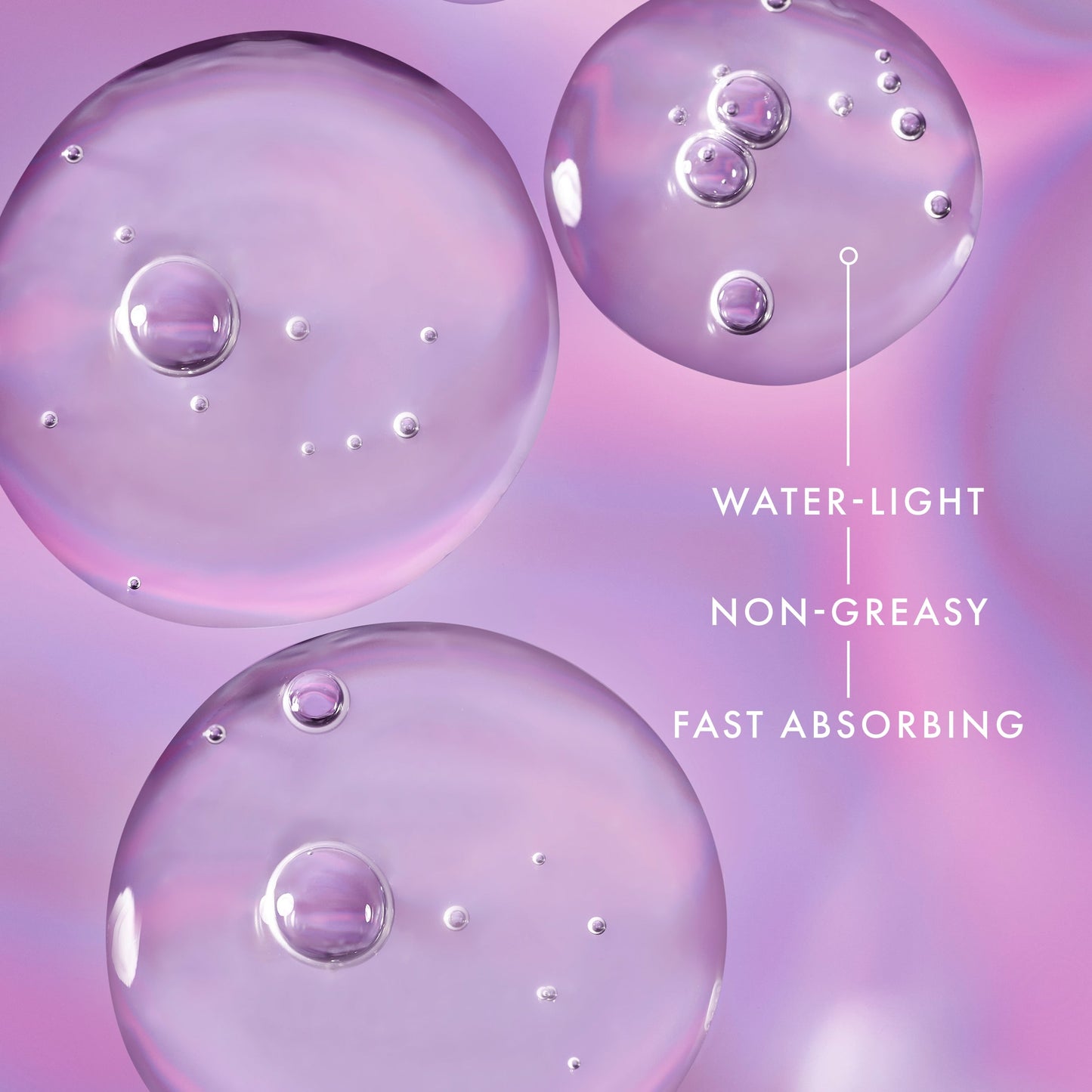 WATER-LIGHT

NON-GREASY

FAST ABSORBING