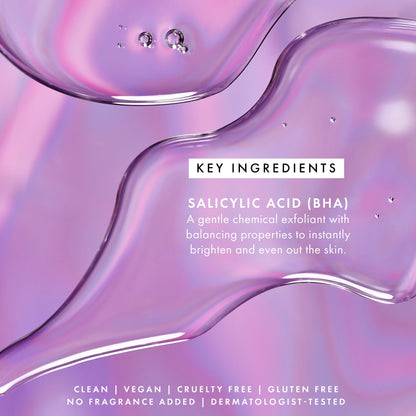 KEY INGREDIENTS

SALICYLIC ACID (BHA)
A gentle chemical exfoliant with balancing properties to instantly brighten and even out the skin.

CLEAN | VEGAN | CRUELTY FREE | GLUTEN FREE
NO FRAGRANCE ADDED | DERMATOLOGIST-TESTED